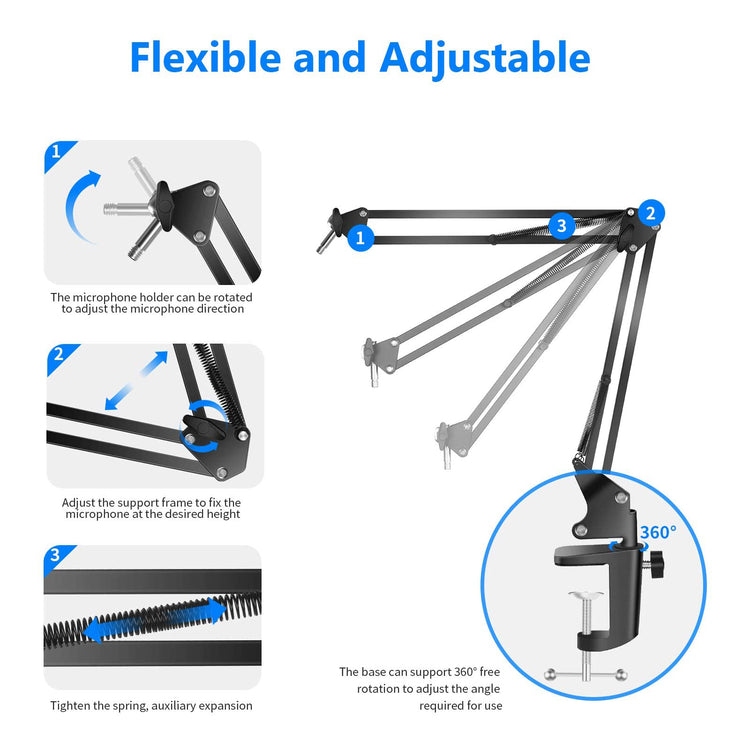 Flexible and Adjustable

1

The microphone holder can be rotated to adjust the microphone direction

2

Adjust the support frame to fix the microphone at the desired height

3

Tighten the spring, auxiliary expansion

1

3

2

360°

The base can support 360° free rotation to adjust the angle required for use